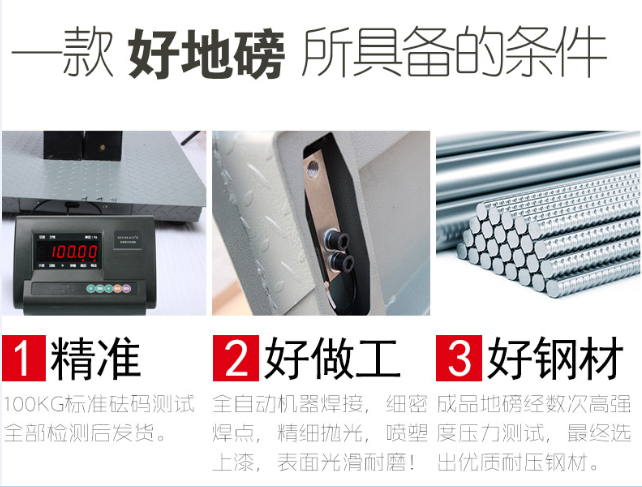 一款 好地磅 所具备的条件

100.00

1 精准
100KG标准砝码测试全部检测后发货。

2 好做工
全自动机器焊接，细密焊点，精细抛光，喷塑上漆，表面光滑耐磨！

3 好钢材
成品地磅经数次高强度压力测试，最终选出优质耐压钢材。